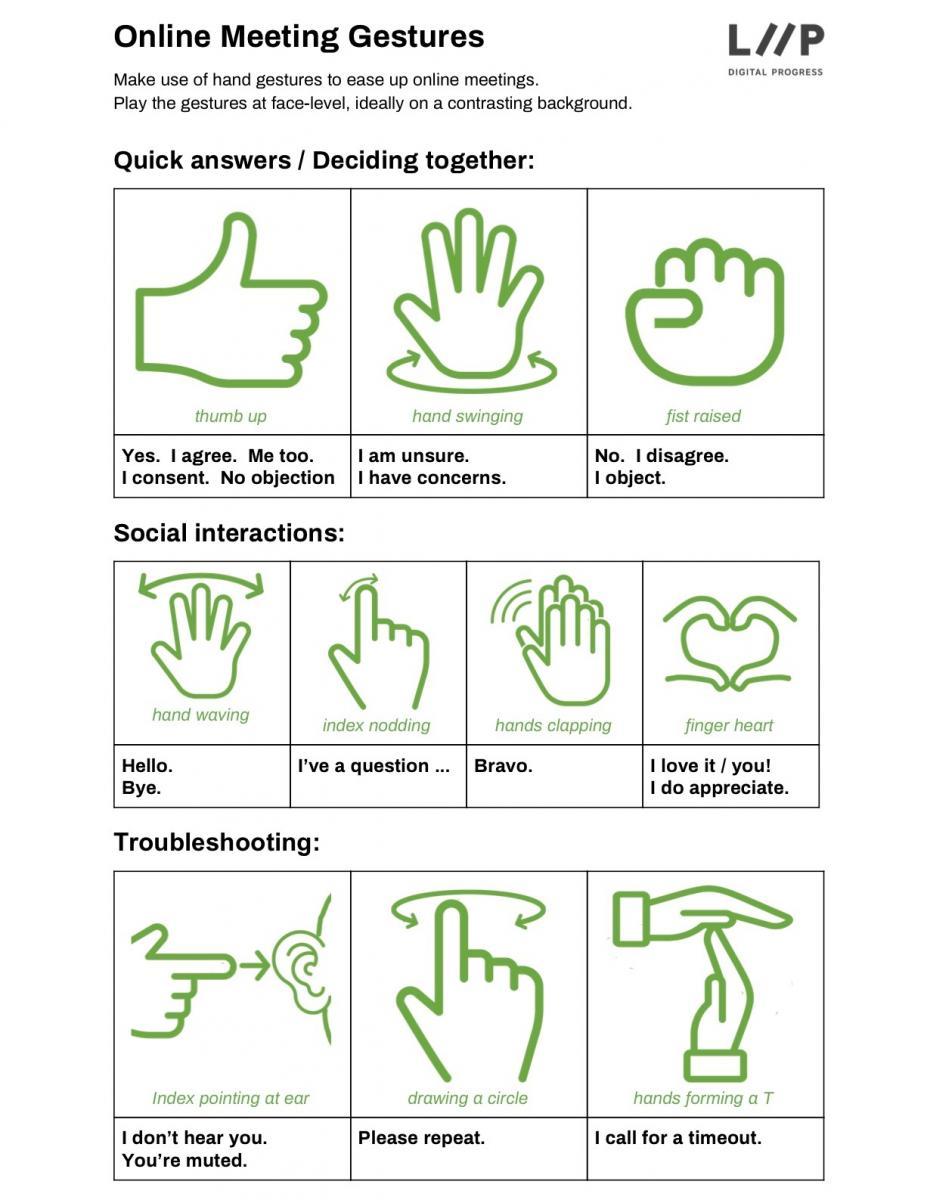 Online Meeting Gestures

L//P
DIGITAL PROGRESS

Make use of hand gestures to ease up online meetings.
Play the gestures at face-level, ideally on a contrasting background.

Quick answers / Deciding together:

| thumb up | hand swinging | fist raised |
|---|---|---|
| Yes. I agree. Me too. I consent. No objection | I am unsure. I have concerns. | No. I disagree. I object. |

Social interactions:

| hand waving | index nodding | hands clapping | finger heart |
|---|---|---|---|
| Hello. Bye. | I've a question ... | Bravo. | I love it / you! I do appreciate. |

Troubleshooting:

| Index pointing at ear | drawing a circle | hands forming a T |
|---|---|---|
| I don't hear you. You're muted. | Please repeat. | I call for a timeout. |